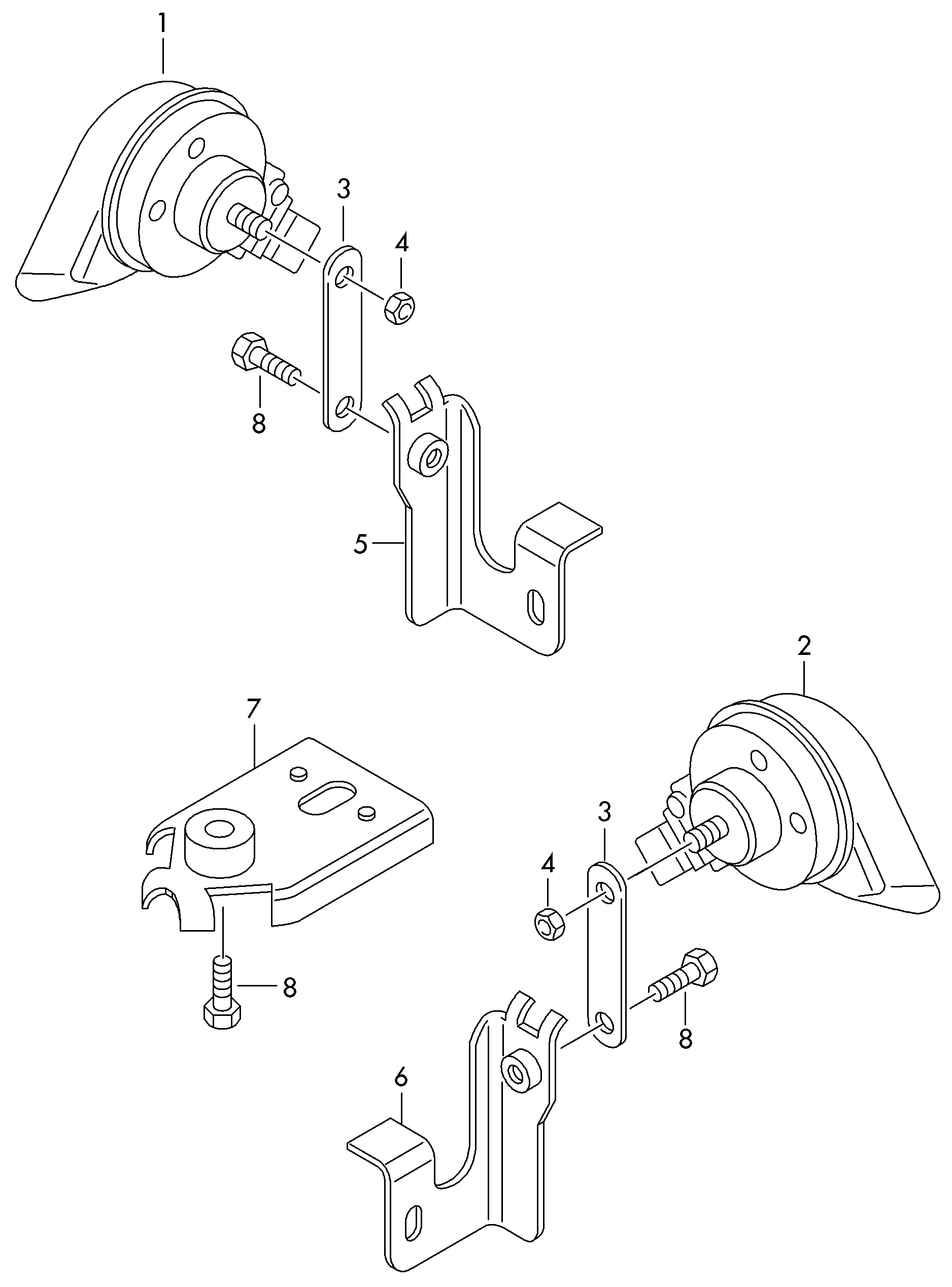 1
3
4
8
5
2
7
3
4
8
8
6