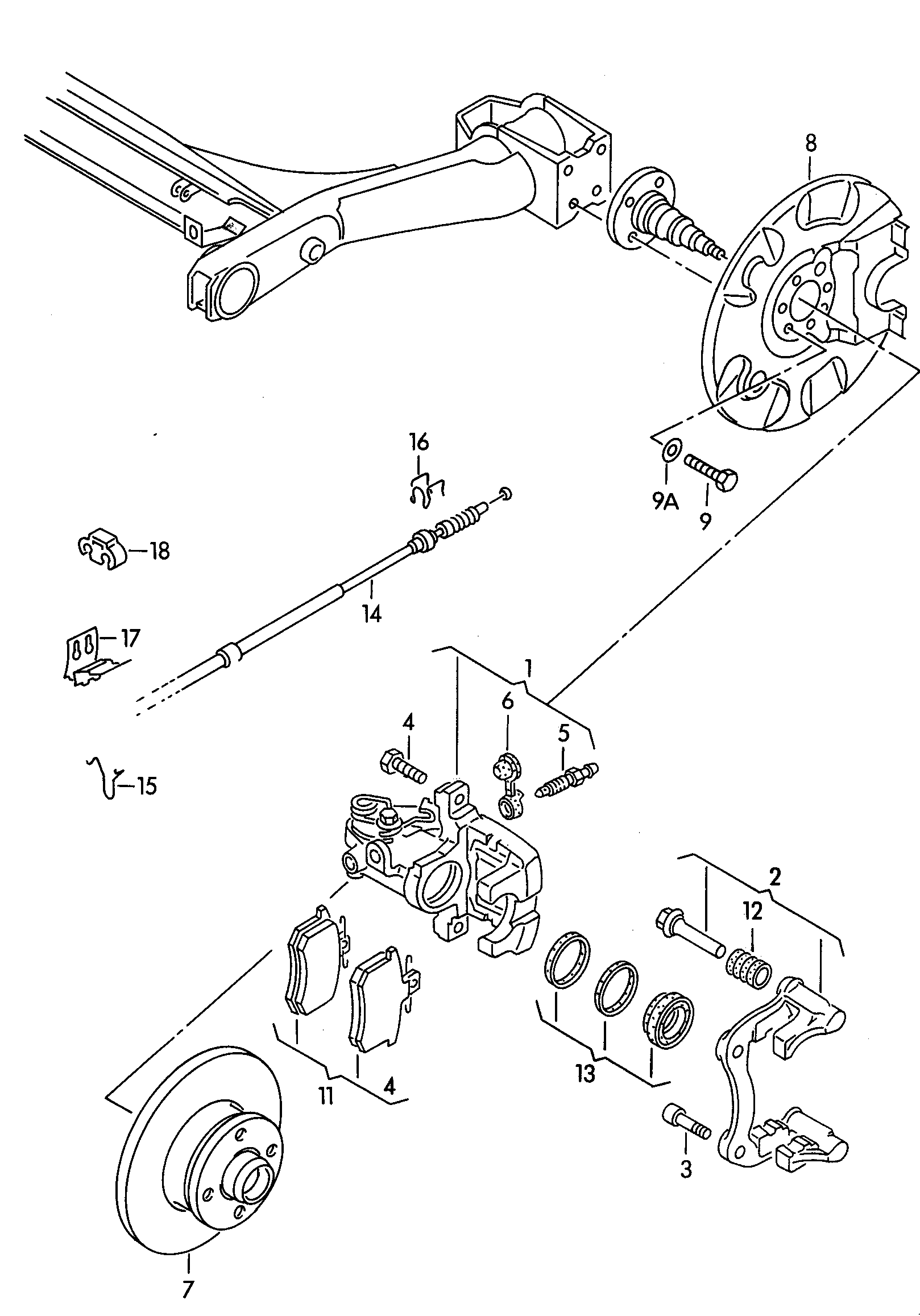 8
16
9A
9
18
14
17
1
6
4
5
15
2
12
11
4
13
3
7