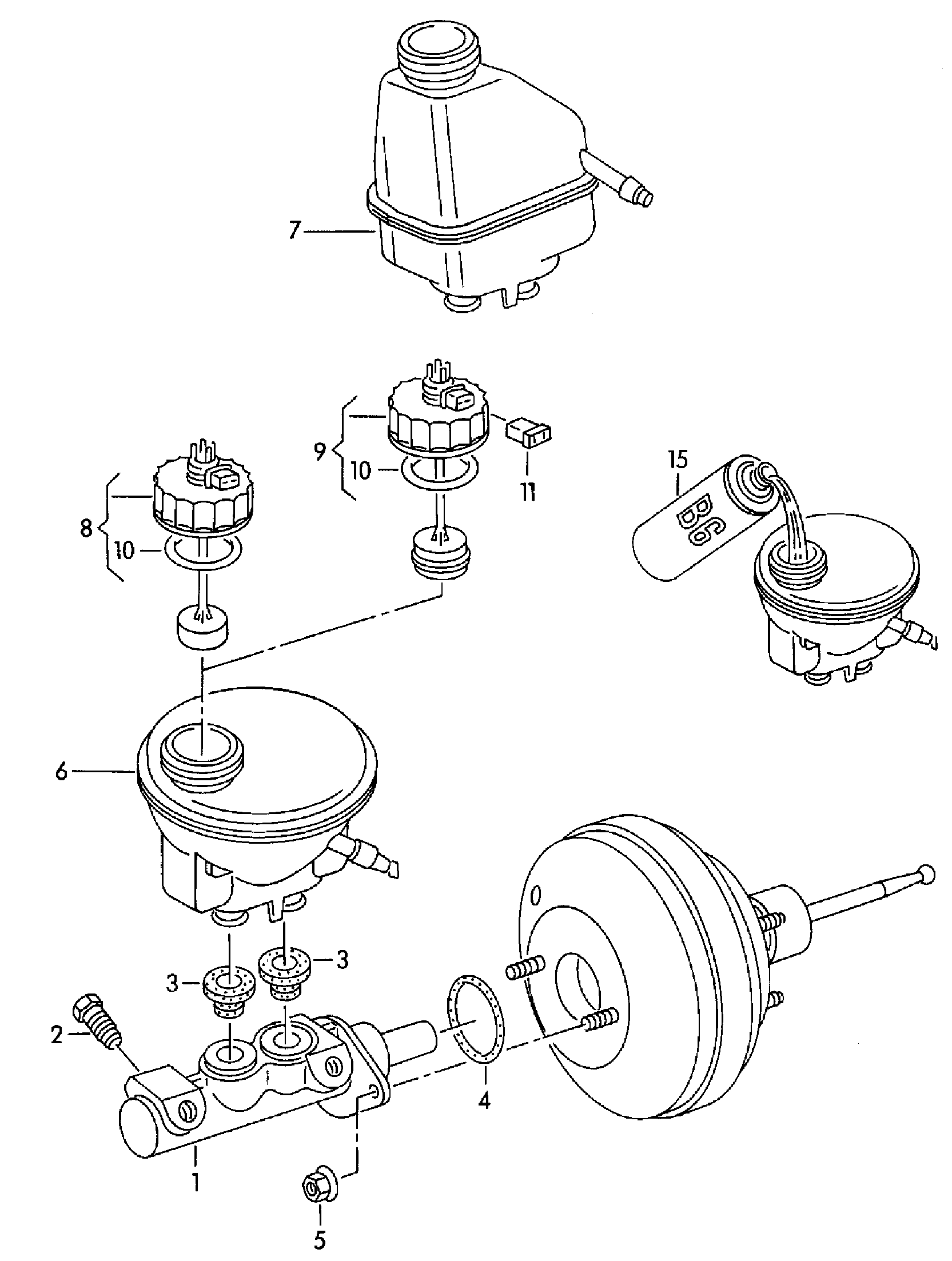 7
9
10
11
15
B6
8
10
6
3
3
2
4
1
5