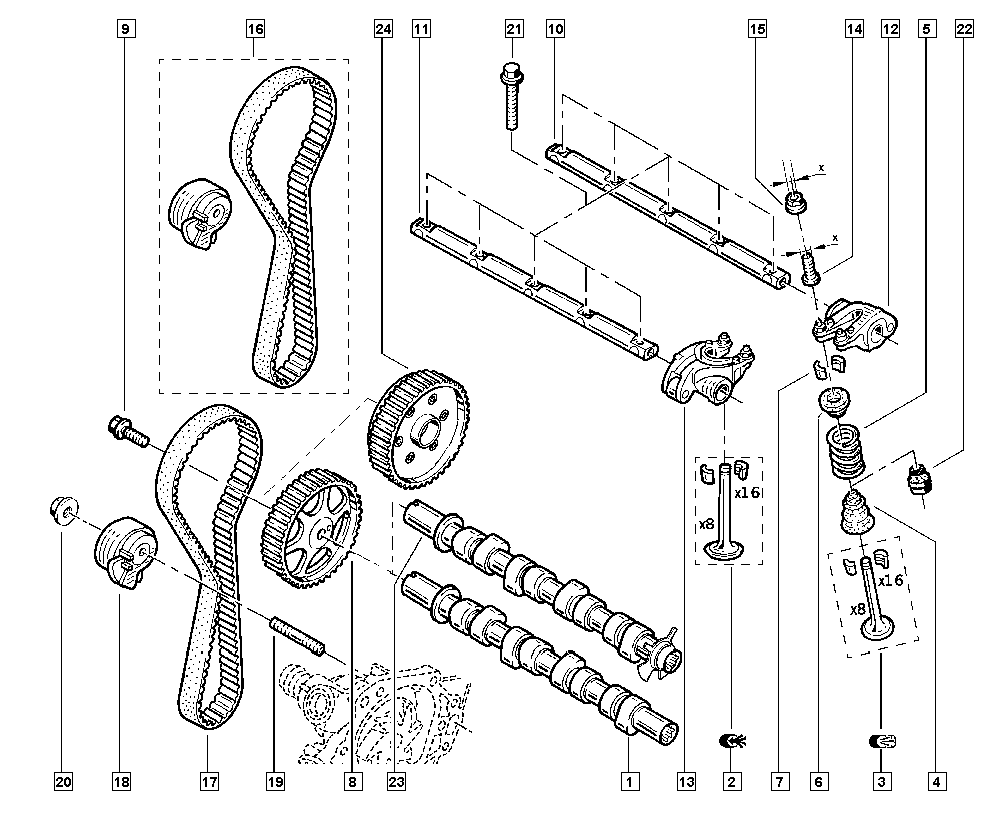 9
16
24
11
21
10
15
14
12
5
22
x
x
x16
x8
x16
x8
20
18
17
19
8
23
1
13
2
7
6
3
4