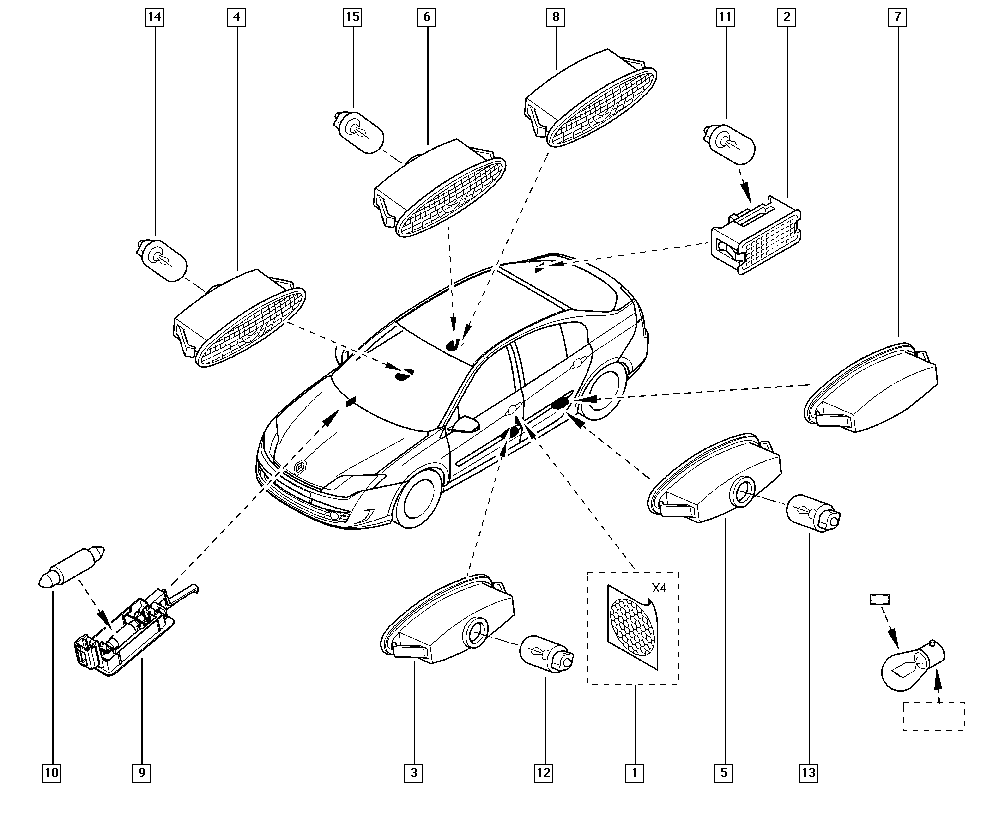 14
4
15
6
8
11
2
7
X4
10
9
3
12
1
5
13