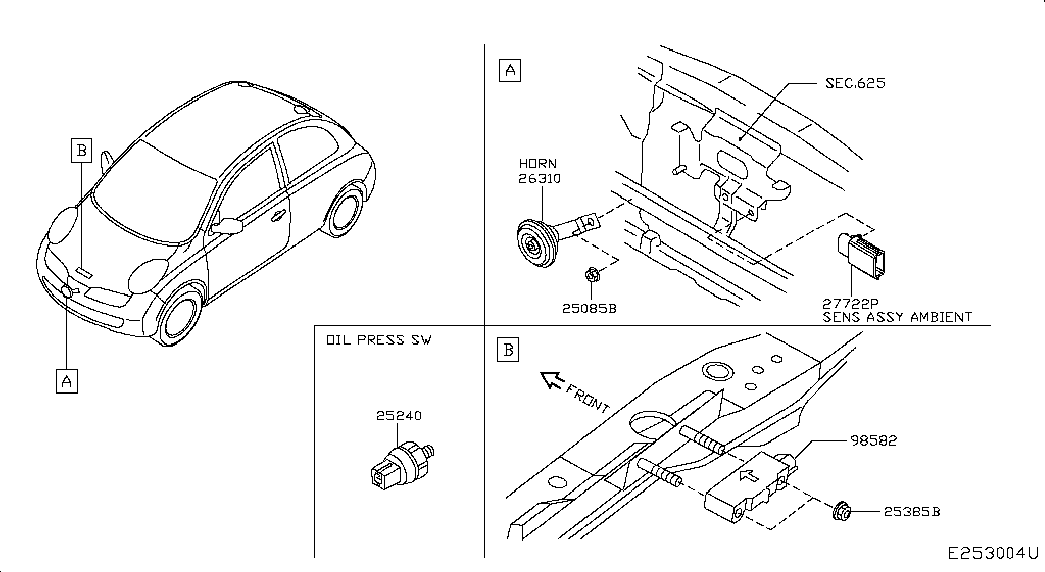 B

A

A

SEC.625

HORN
26310

25085B

27722P
SENS ASSY AMBIENT

OIL PRESS SW

25240

B

FRONT

98582

25385B

E253004U