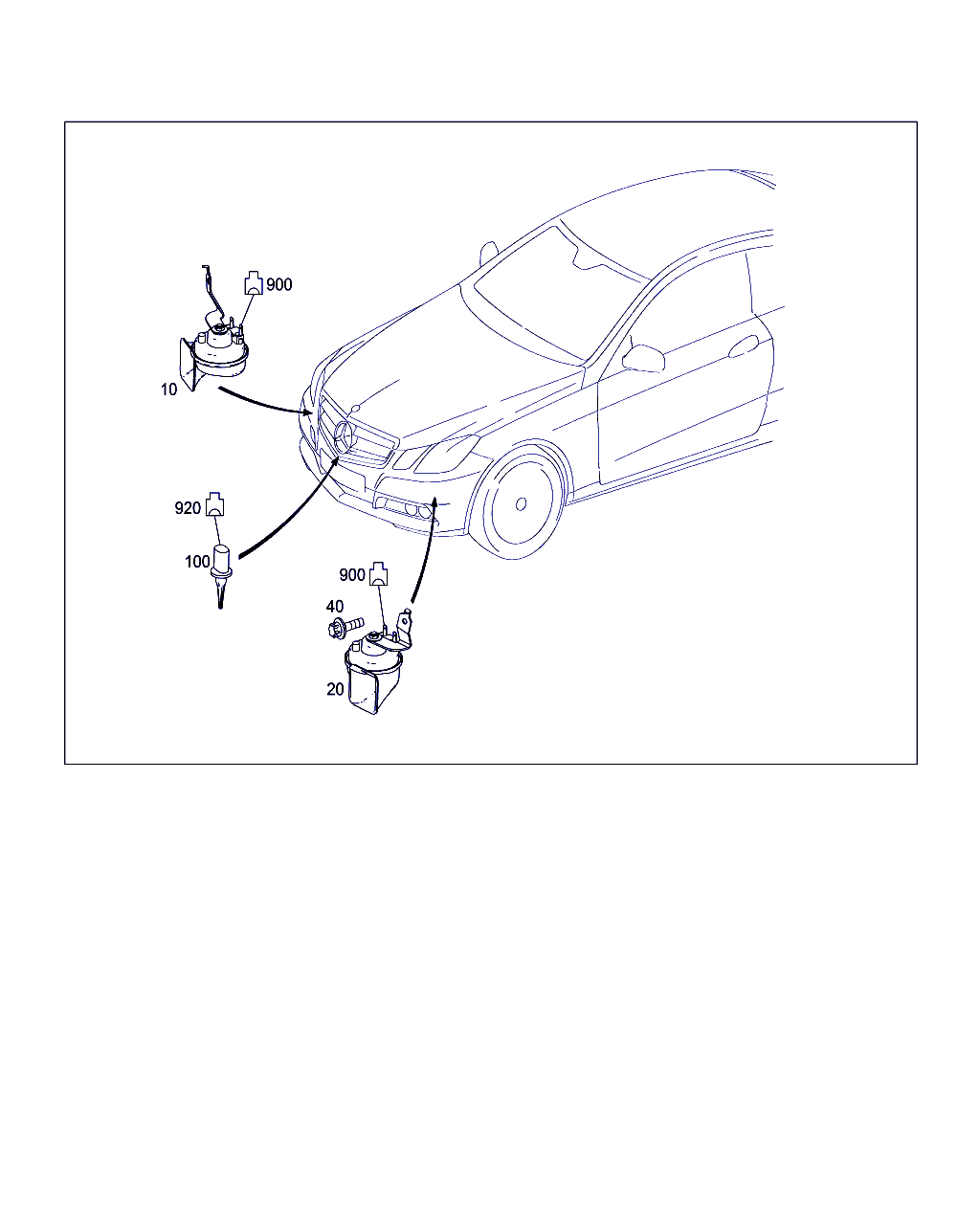 900
10
920
100
900
40
20