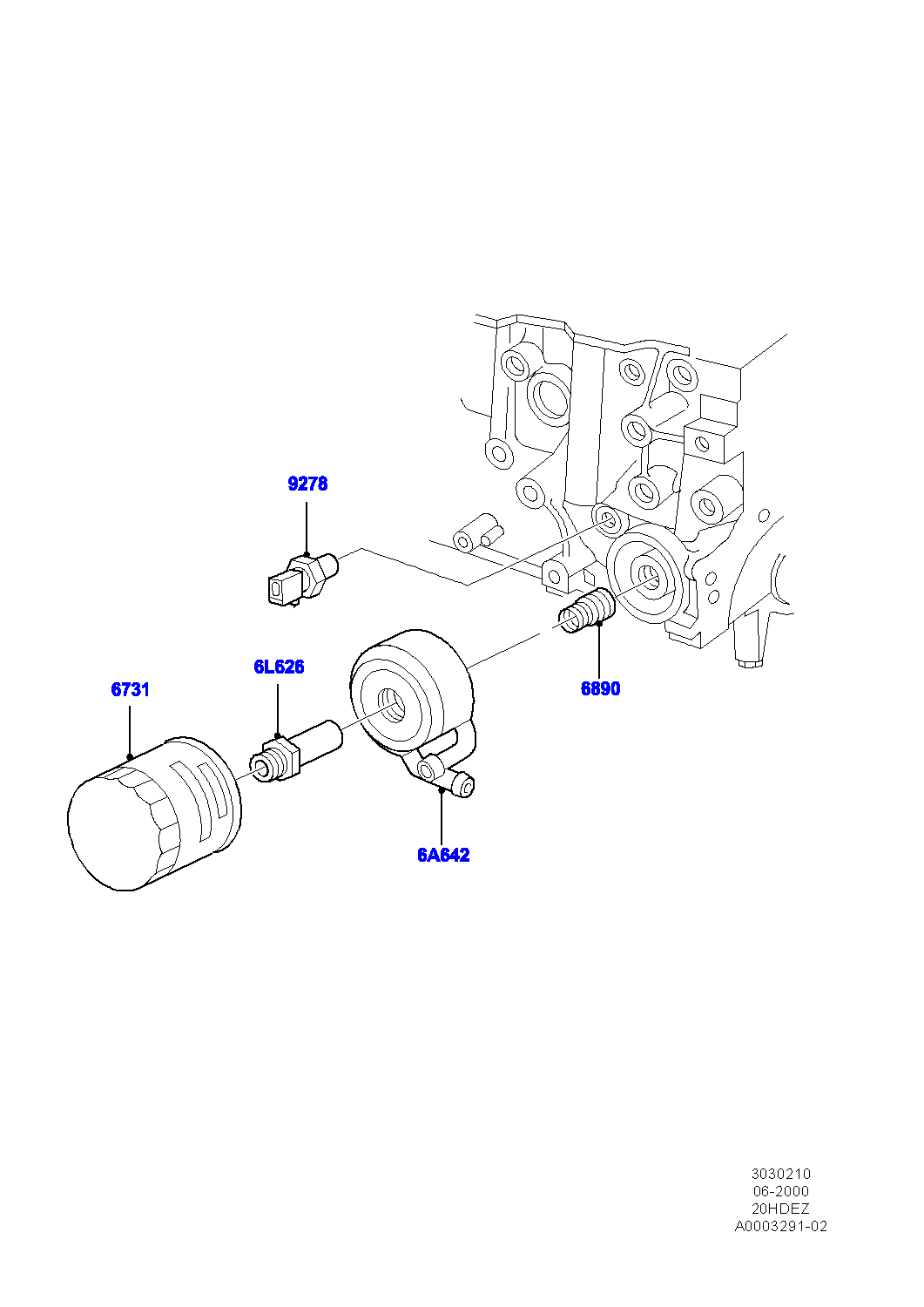 9278

6L626

6731

6890

6A642

3030210
06-2000
20HDEZ
A0003291-02