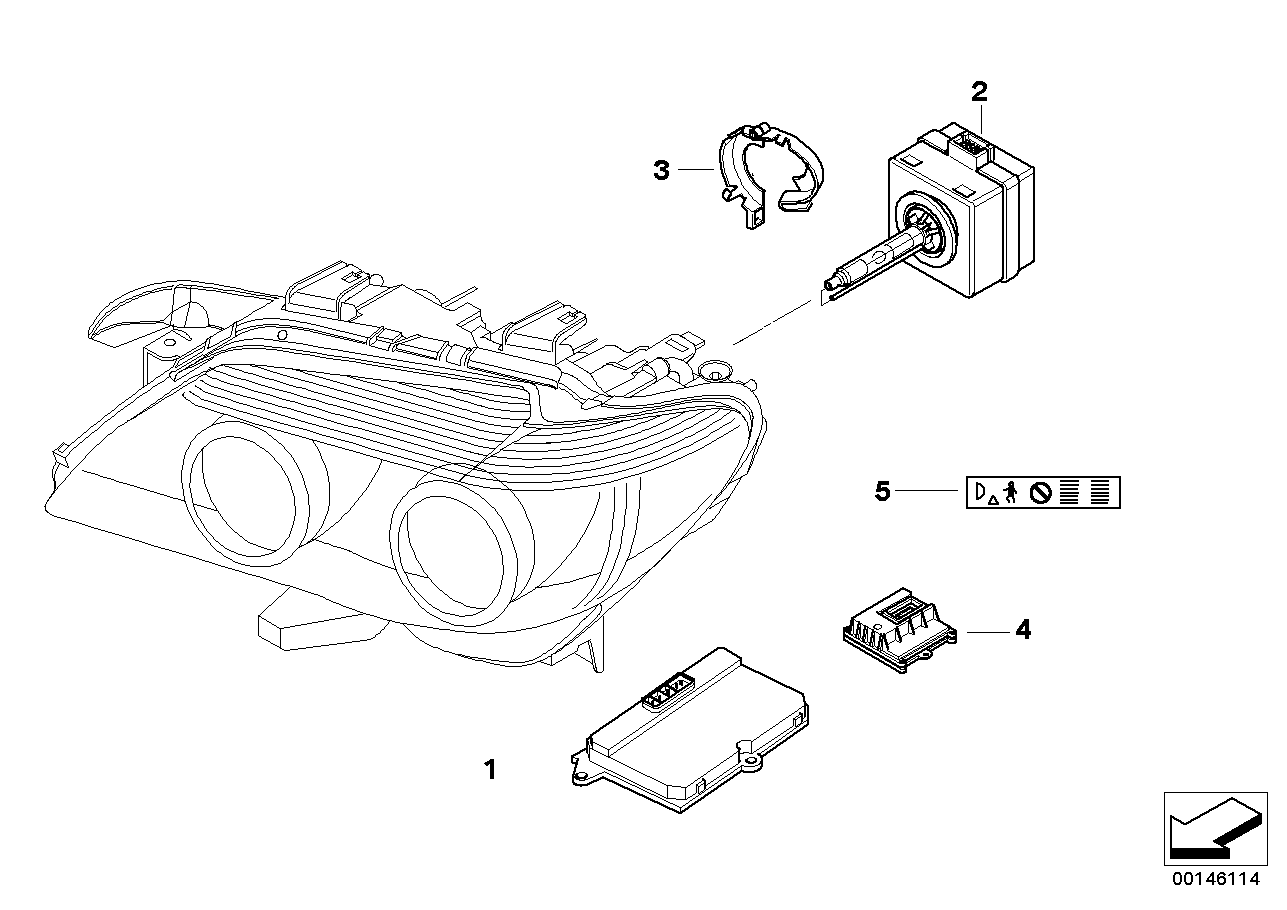 2
3
5
4
1
00146114