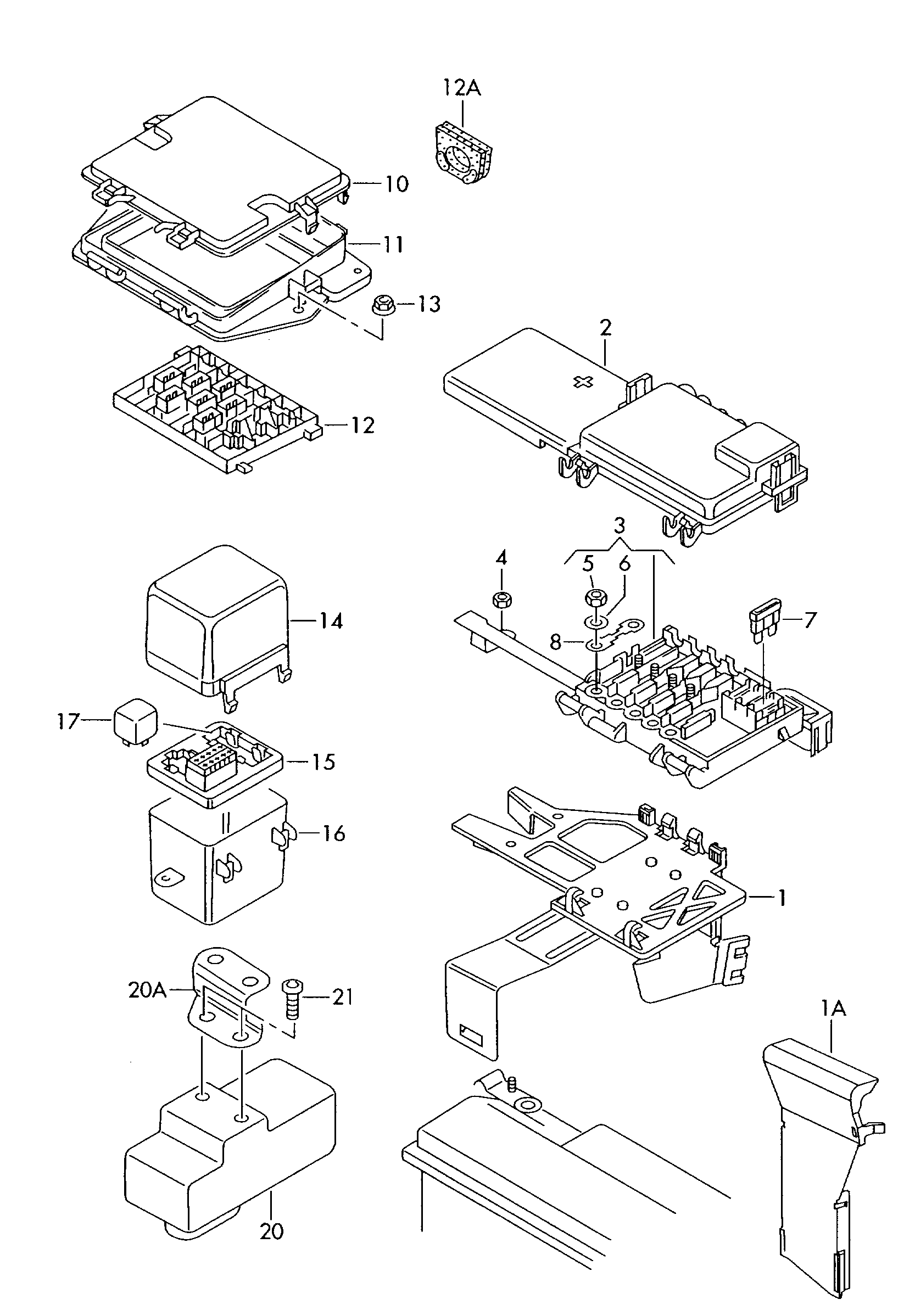 12A
10
11
13
2
12
3
4
5
6
7
8
14
17
15
16
1
20A
21
1A
20