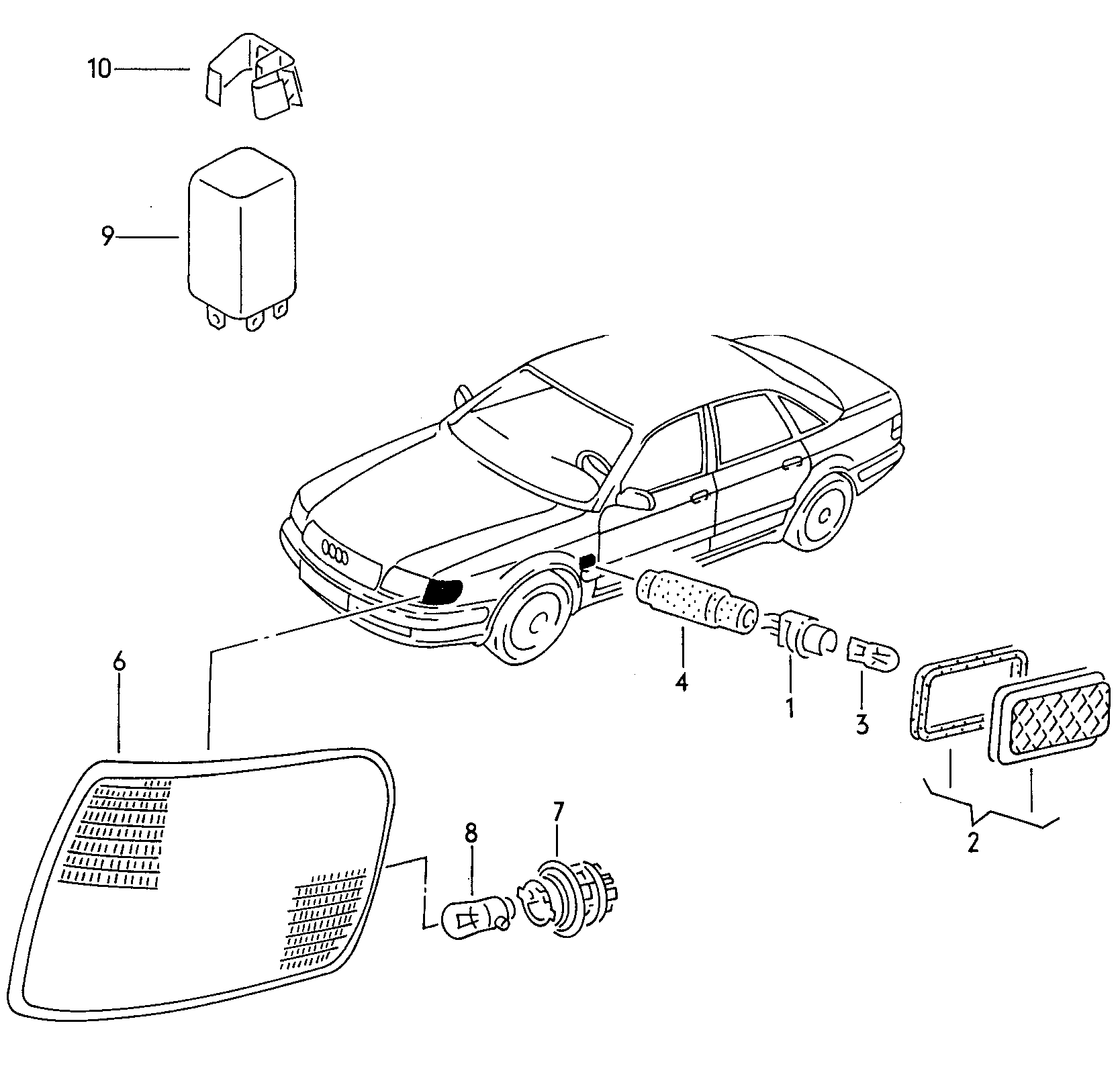 10
9
6
4
1
3
2
8
7