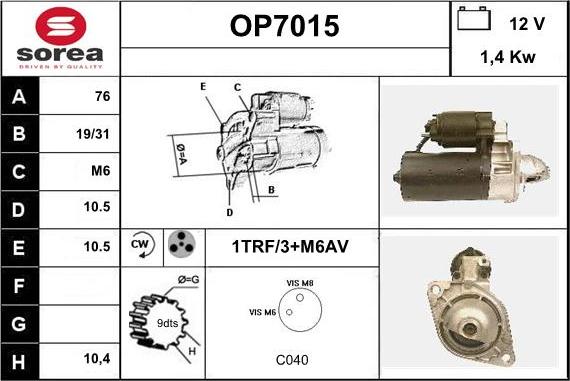 sorea
DRIVEN BY QUALITY

OP7015

12 V
1,4 Kw

| A | 76 |
|---|---|
| B | 19/31 |
| C | M6 |
| D | 10.5 |
| E | 10.5 |
| F | |
| G | |
| H | 10,4 |

E
C
Ø=A
B
D

CW

1TRF/3+M6AV

Ø=G
9dts
H

VIS M8
VIS M6

C040