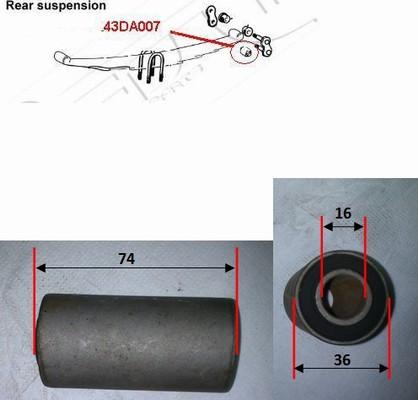 Rear suspension

43DA007

74

16

36