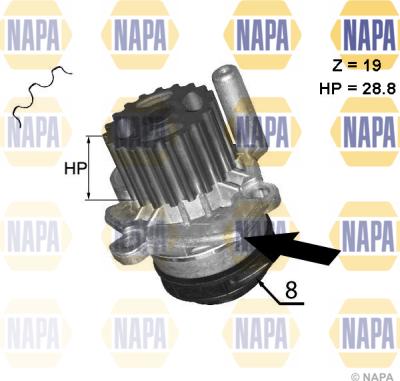 NAPA NAPA NAPA NAPA

Z = 19
HP = 28.8

NAPA NAPA NAPA NAPA

HP

NAPA NAPA NAPA NAPA

8

NAPA NAPA NAPA NAPA

© NAPA