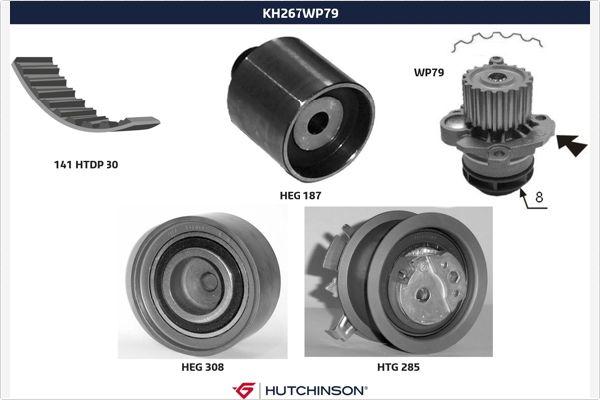 KH267WP79

141 HTDP 30

HEG 187

WP79

8

HEG 308

HTG 285

HUTCHINSON®