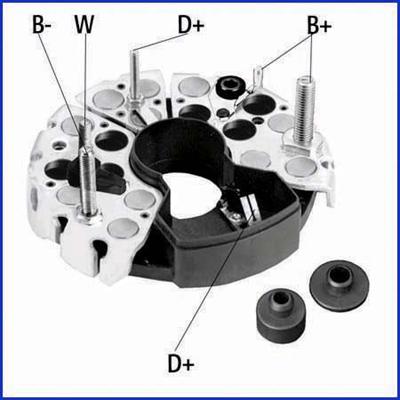 B- W D+ B+

D+