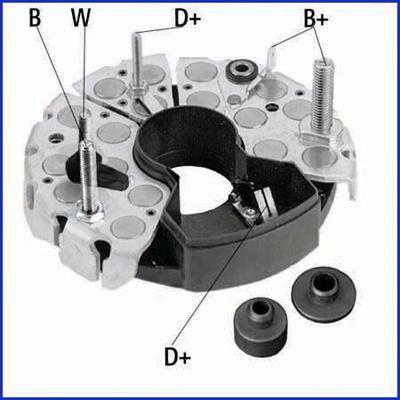 B W D+ B+

D+