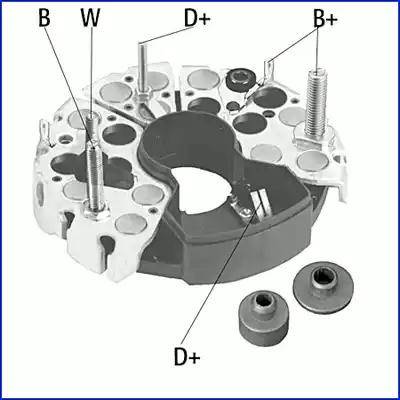 B W D+ B+

D+