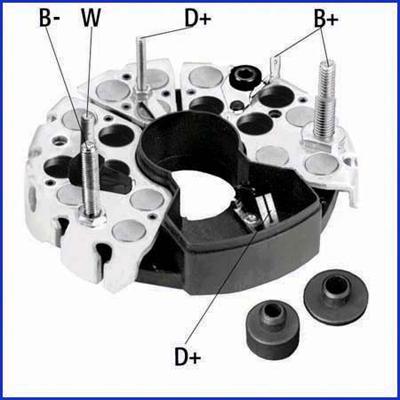 B- W D+ B+

D+