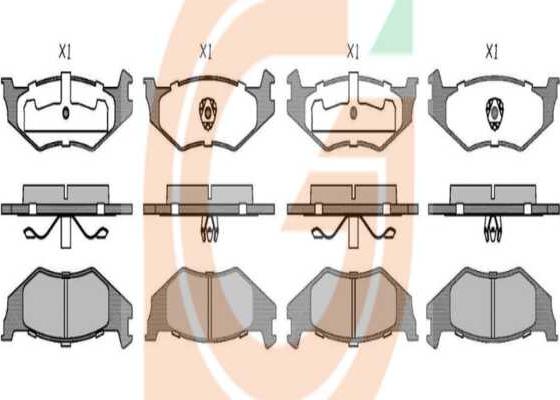 X1 X1 X1 X1