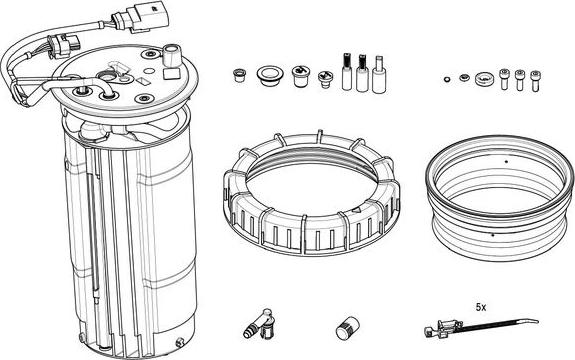 5x